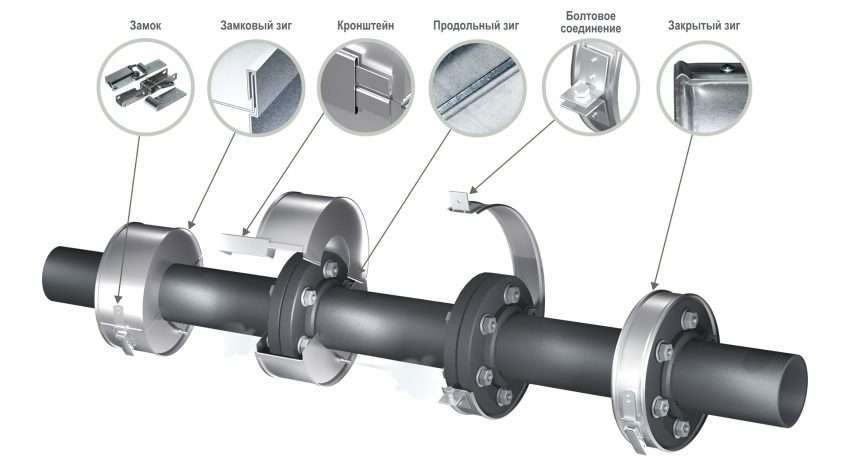 Замок

Замковый зиг

Кронштейн

Продольный зиг

Болтовое соединение

Закрытый зиг